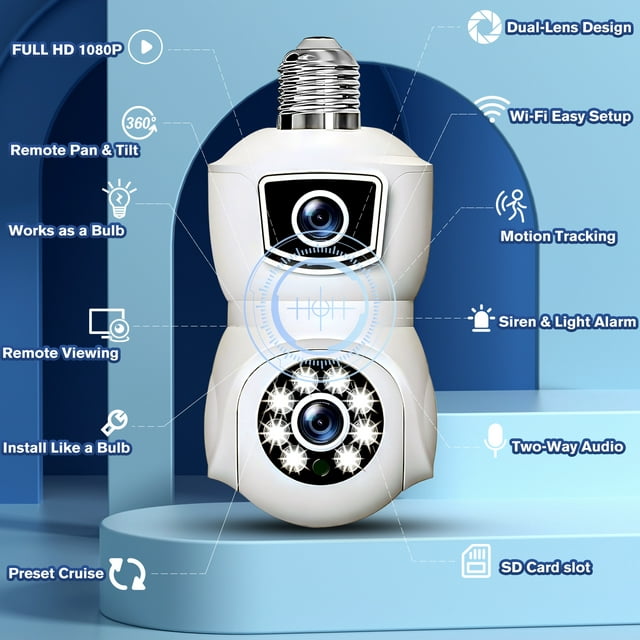 FULL HD 1080P

360°
Remote Pan & Tilt

Works as a Bulb

Remote Viewing

Install Like a Bulb

Preset Cruise

Dual-Lens Design

Wi-Fi Easy Setup

Motion Tracking

Siren & Light Alarm

Two-Way Audio

SD Card slot