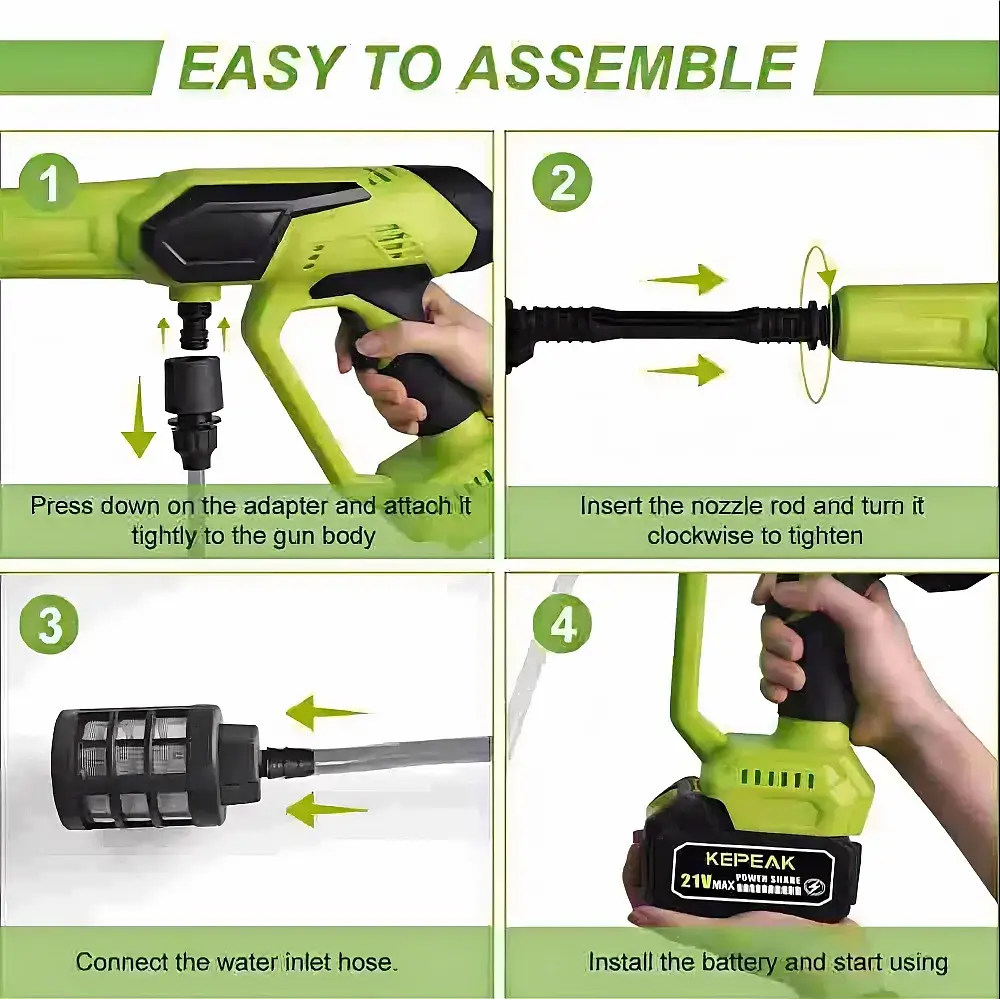 EASY TO ASSEMBLE

1

Press down on the adapter and attach it tightly to the gun body

2

Insert the nozzle rod and turn it clockwise to tighten

3

Connect the water inlet hose.

4

KEPEAK
21V MAX POWER SHARE

Install the battery and start using